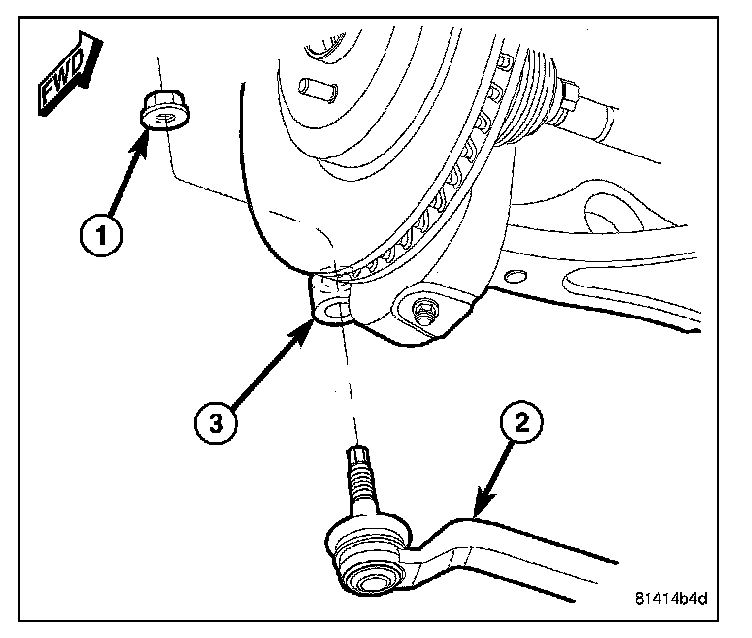 FWD

1

3

2

81414b4d