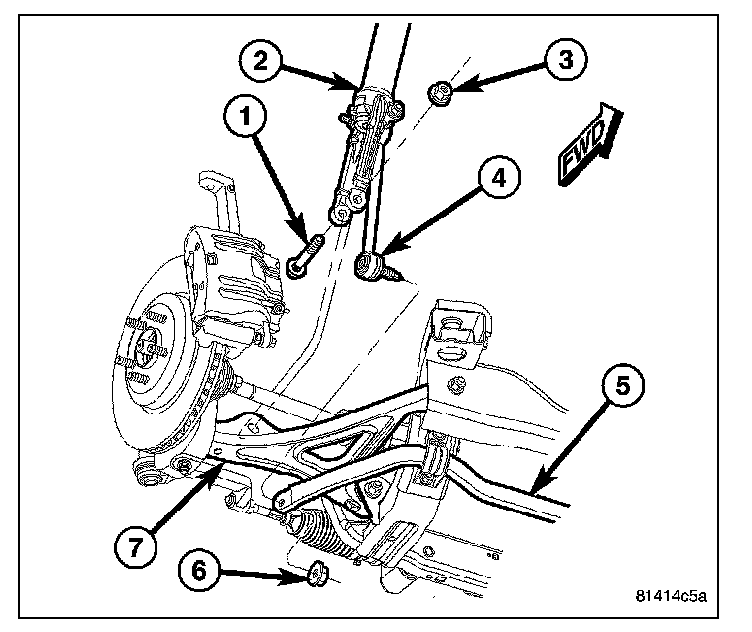 2
3
1
FWD
4
5
7
6
81414c5a