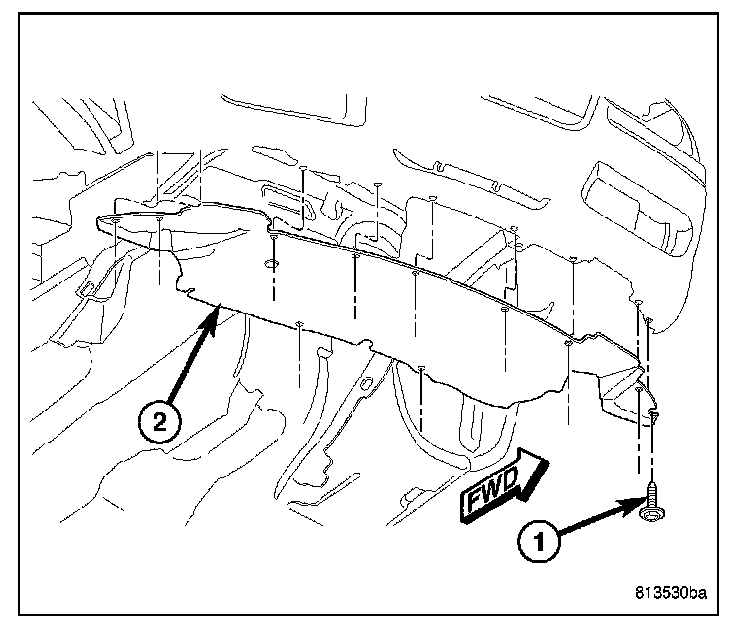 2

FWD

1

813530ba