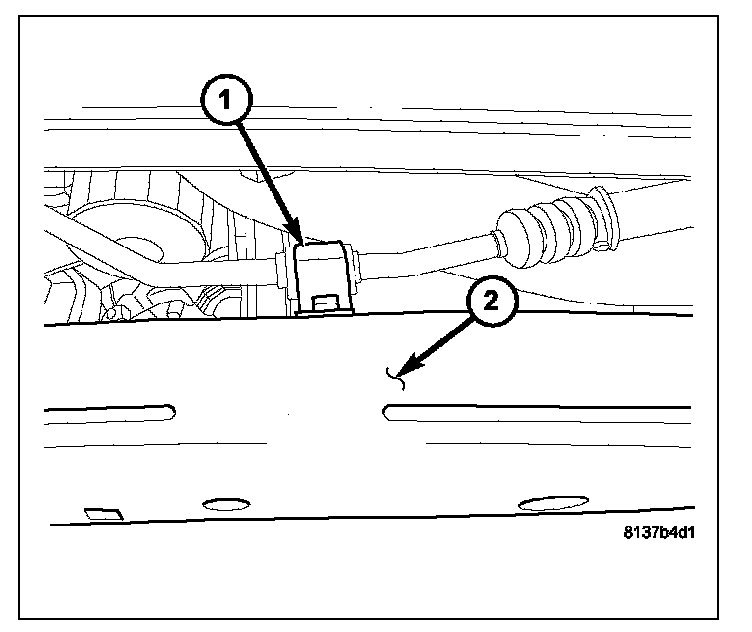 1
2
8137b4d1