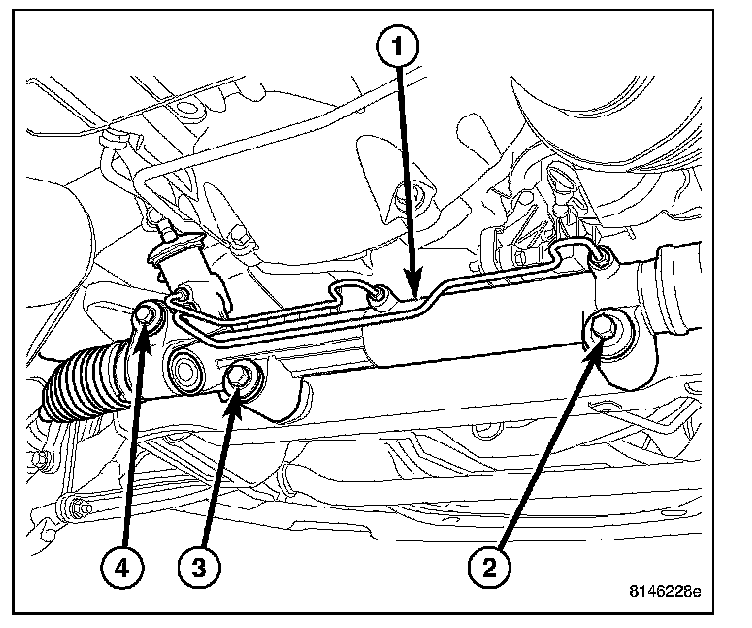 1
4
3
2
8146228e