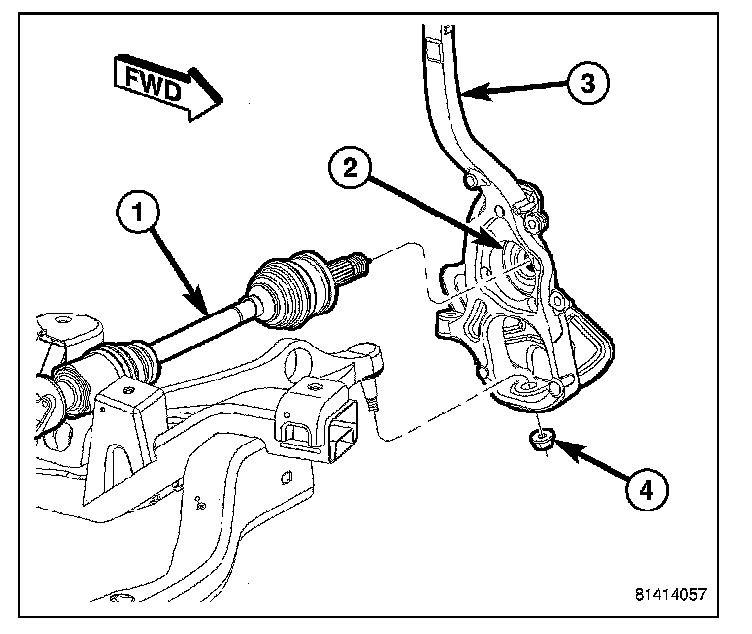 FWD

3

2

1

4

81414057