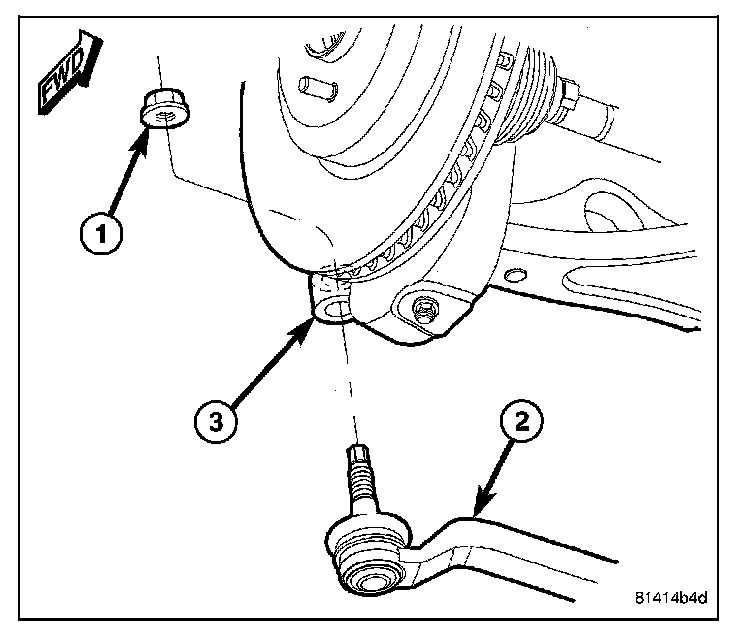 FWD

1

3

2

81414b4d