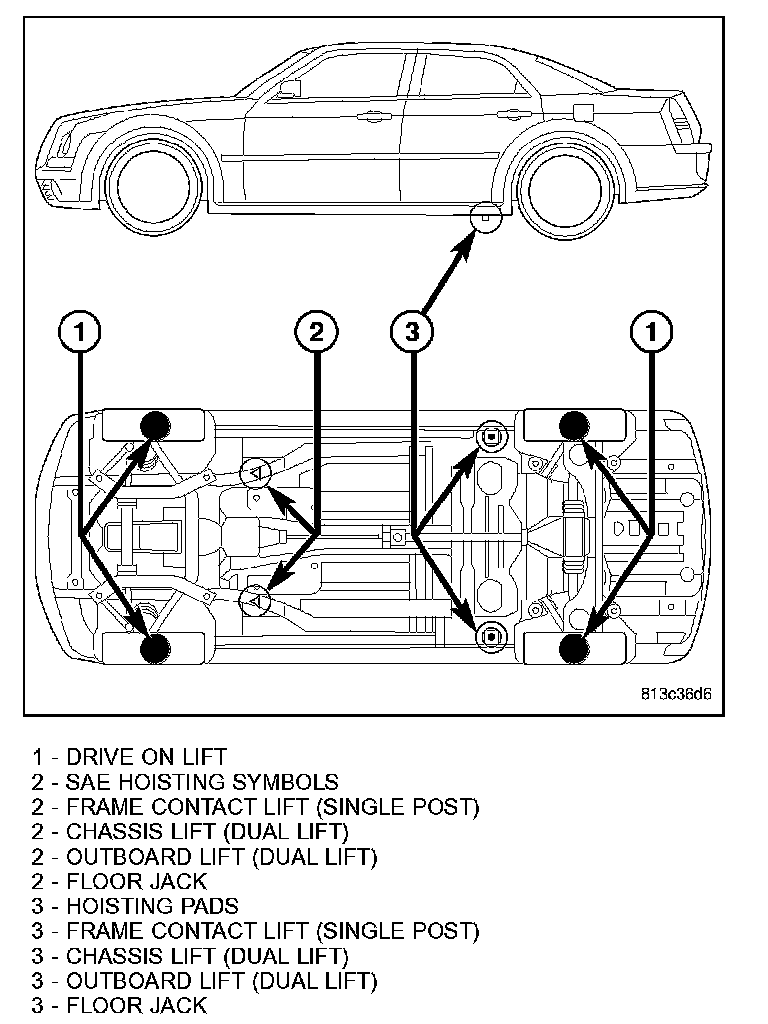 1
2
3
1

813c36d6

1 - DRIVE ON LIFT
2 - SAE HOISTING SYMBOLS
2 - FRAME CONTACT LIFT (SINGLE POST)
2 - CHASSIS LIFT (DUAL LIFT)
2 - OUTBOARD LIFT (DUAL LIFT)
2 - FLOOR JACK
3 - HOISTING PADS
3 - FRAME CONTACT LIFT (SINGLE POST)
3 - CHASSIS LIFT (DUAL LIFT)
3 - OUTBOARD LIFT (DUAL LIFT)
3 - FLOOR JACK