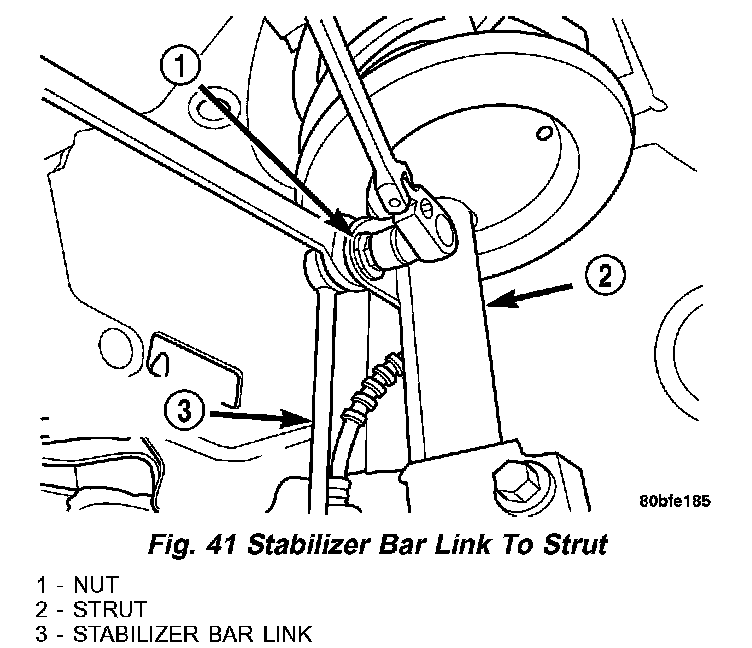 1

2

3

80bfe185

Fig. 41 Stabilizer Bar Link To Strut

1 - NUT
2 - STRUT
3 - STABILIZER BAR LINK