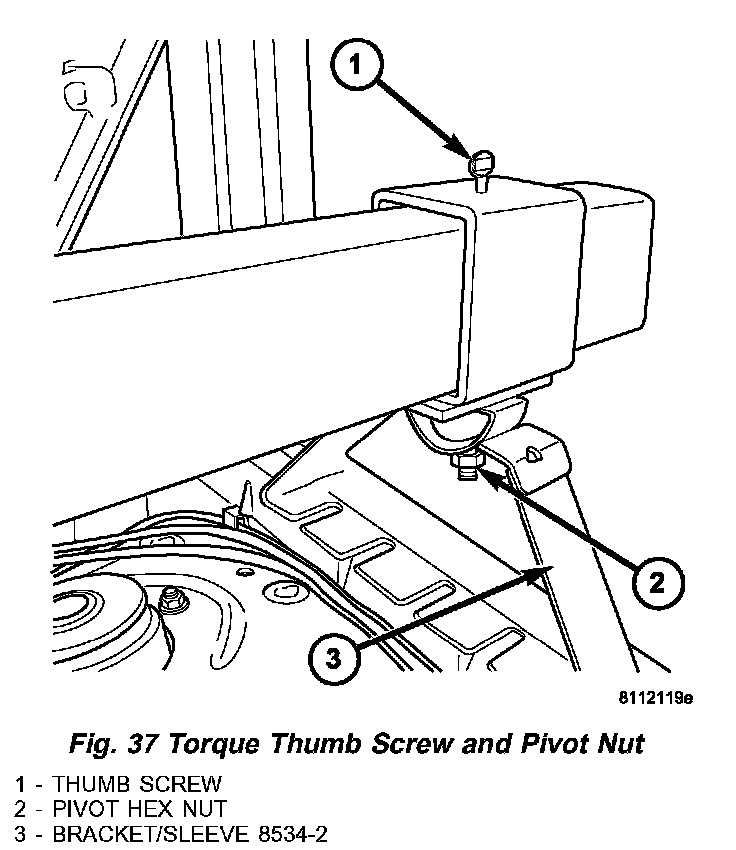 1

2

3

8112119e

Fig. 37 Torque Thumb Screw and Pivot Nut

1 - THUMB SCREW
2 - PIVOT HEX NUT
3 - BRACKET/SLEEVE 8534-2