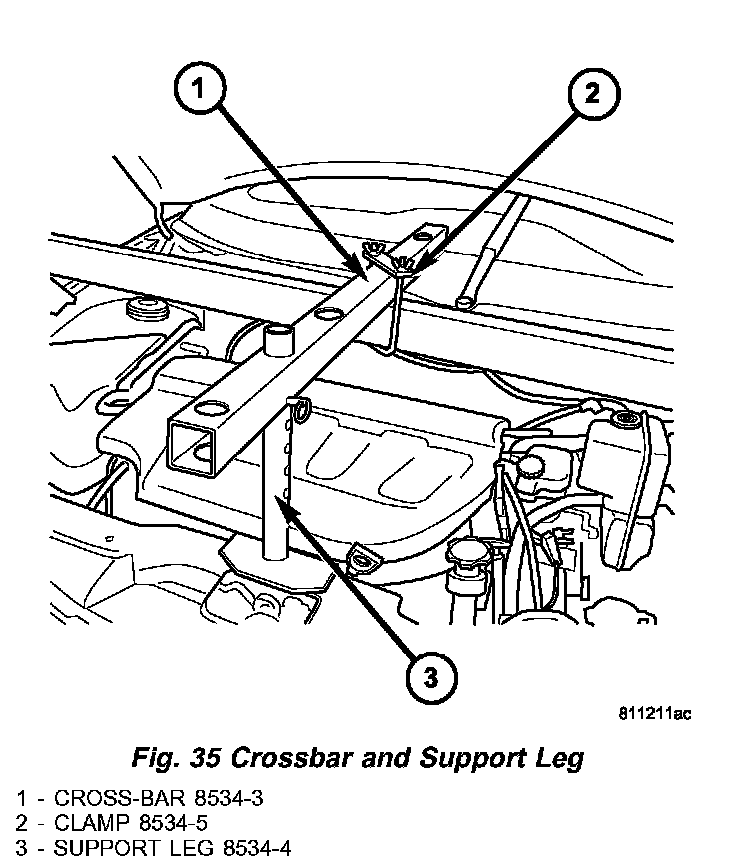 1

2

3

811211ac

Fig. 35 Crossbar and Support Leg

1 - CROSS-BAR 8534-3
2 - CLAMP 8534-5
3 - SUPPORT LEG 8534-4