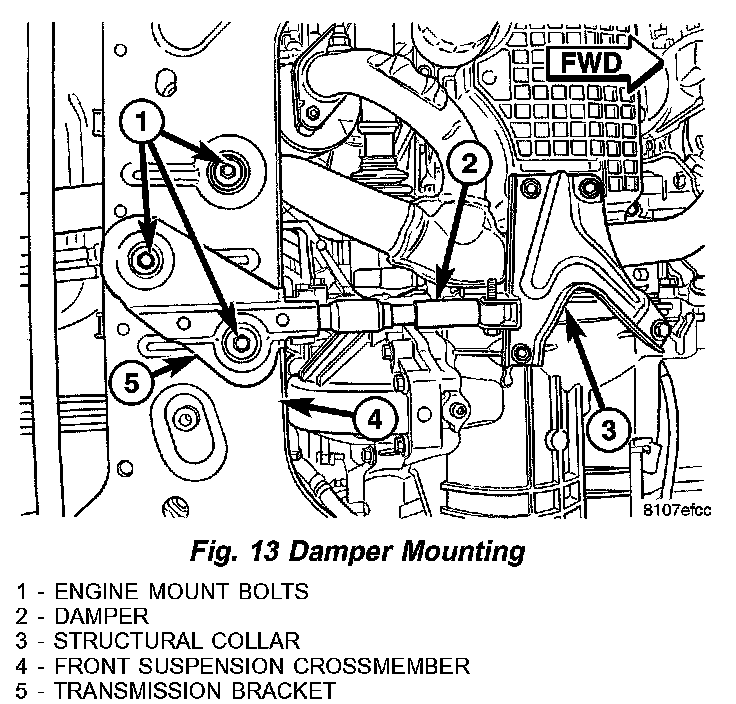 FWD

1

2

5

4

3

8107efcc

Fig. 13 Damper Mounting

1 - ENGINE MOUNT BOLTS
2 - DAMPER
3 - STRUCTURAL COLLAR
4 - FRONT SUSPENSION CROSSMEMBER
5 - TRANSMISSION BRACKET