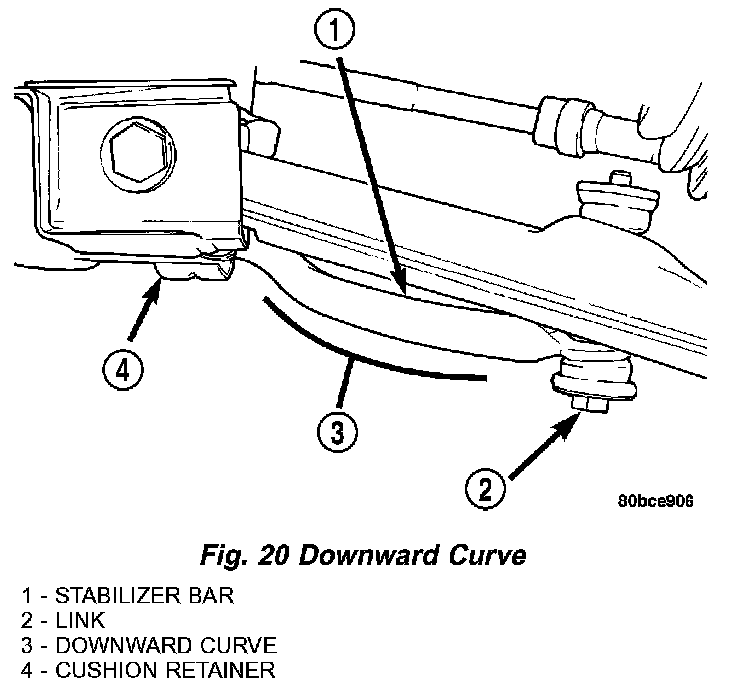 1

4

3

2

80bce906

Fig. 20 Downward Curve

1 - STABILIZER BAR
2 - LINK
3 - DOWNWARD CURVE
4 - CUSHION RETAINER