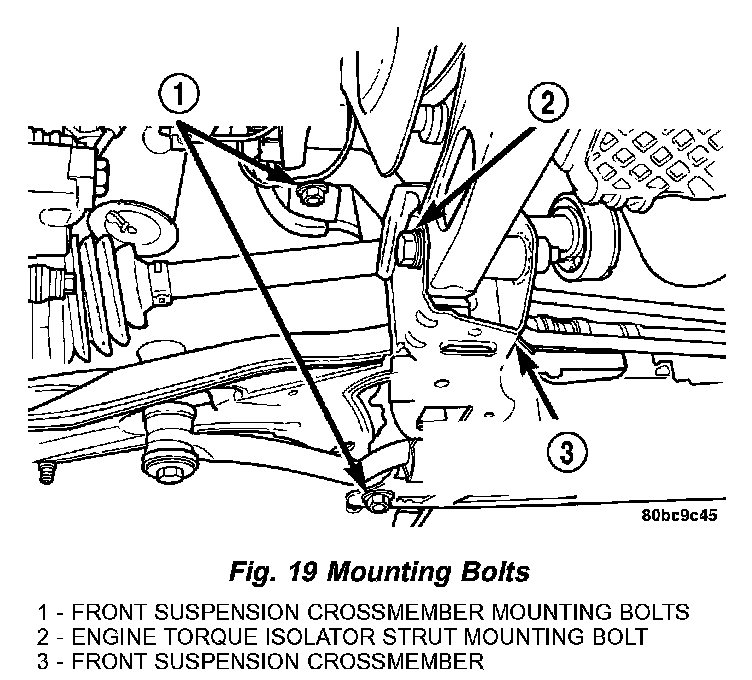 1

2

3

80bc9c45

Fig. 19 Mounting Bolts

1 - FRONT SUSPENSION CROSSMEMBER MOUNTING BOLTS
2 - ENGINE TORQUE ISOLATOR STRUT MOUNTING BOLT
3 - FRONT SUSPENSION CROSSMEMBER