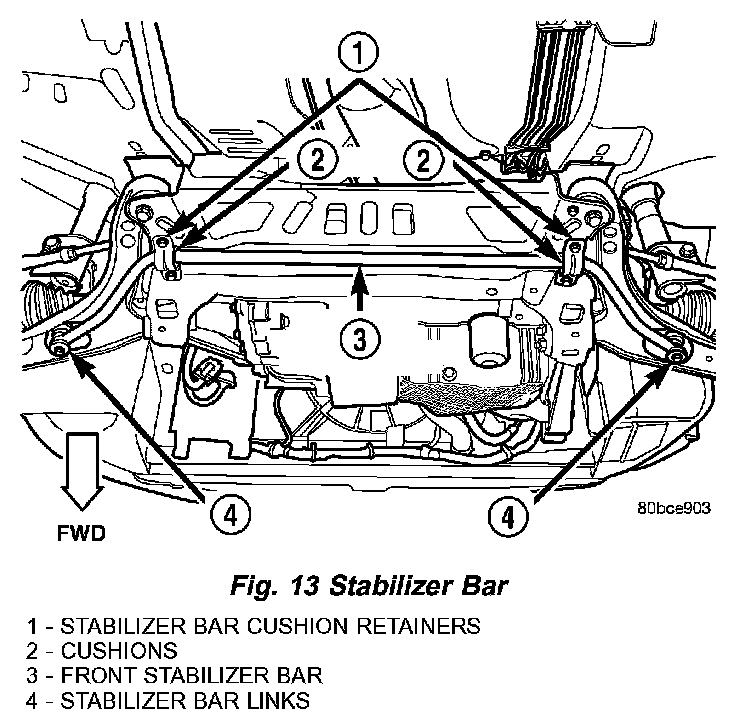 1

2

2

3

4

4

FWD

80bce903

Fig. 13 Stabilizer Bar

1 - STABILIZER BAR CUSHION RETAINERS
2 - CUSHIONS
3 - FRONT STABILIZER BAR
4 - STABILIZER BAR LINKS