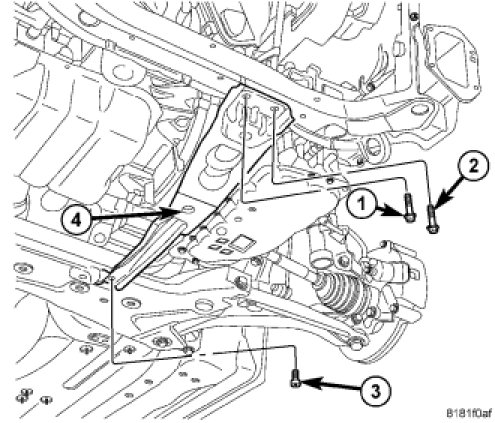 2
1
4
3
8181f0af