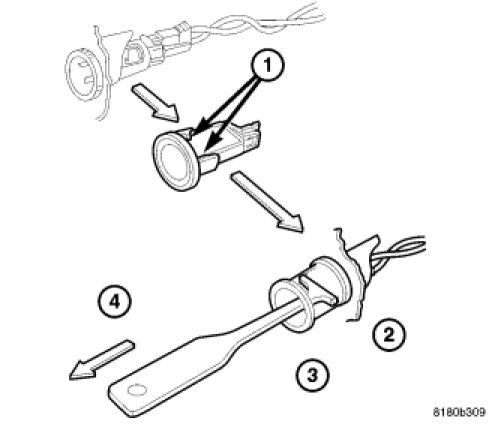 1

4

2

3

8180b309