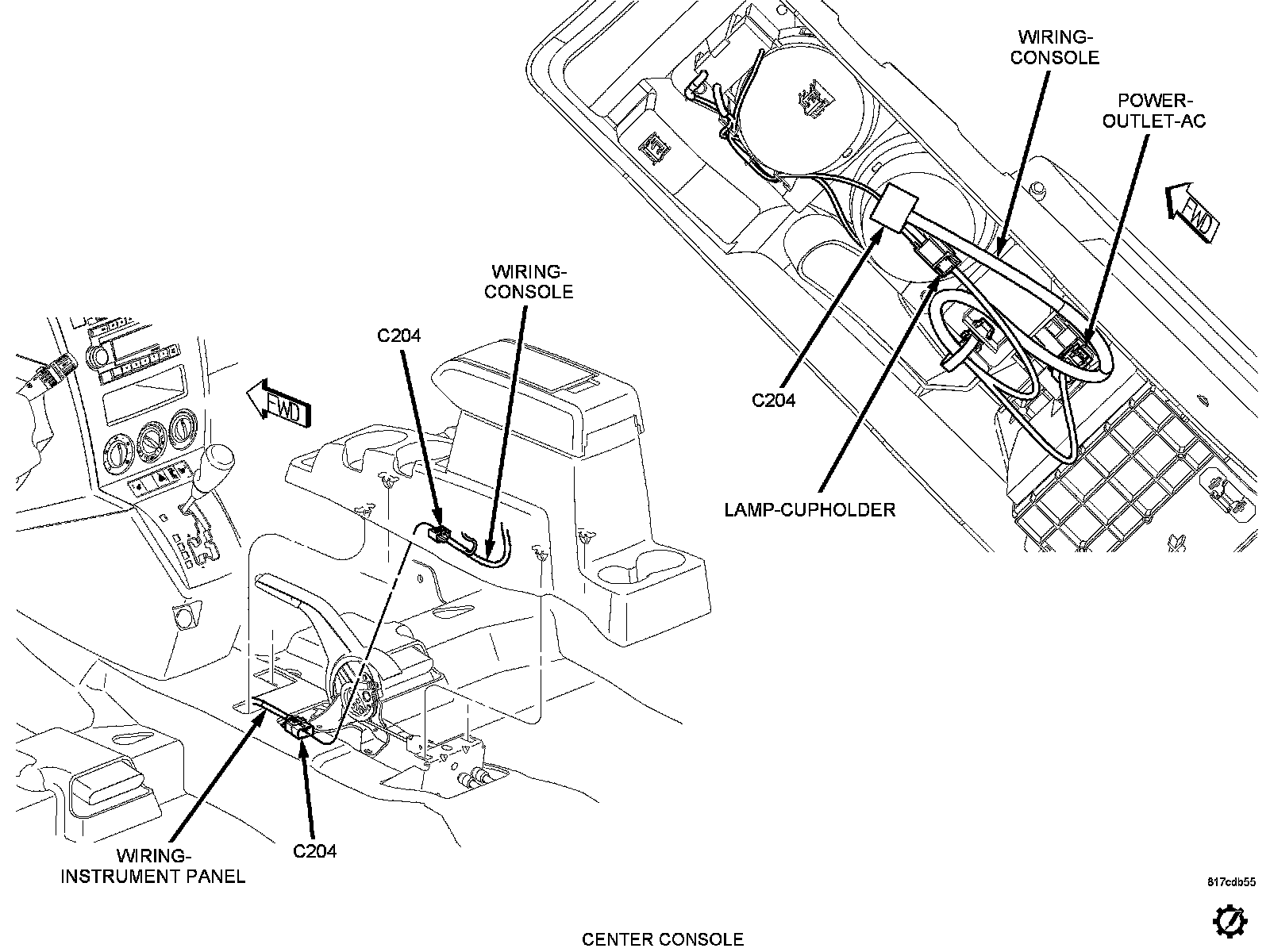 WIRING-CONSOLE

POWER-OUTLET-AC

FWD

C204

LAMP-CUPHOLDER

WIRING-CONSOLE

C204

FWD

WIRING-INSTRUMENT PANEL

C204

817cdb55

CENTER CONSOLE