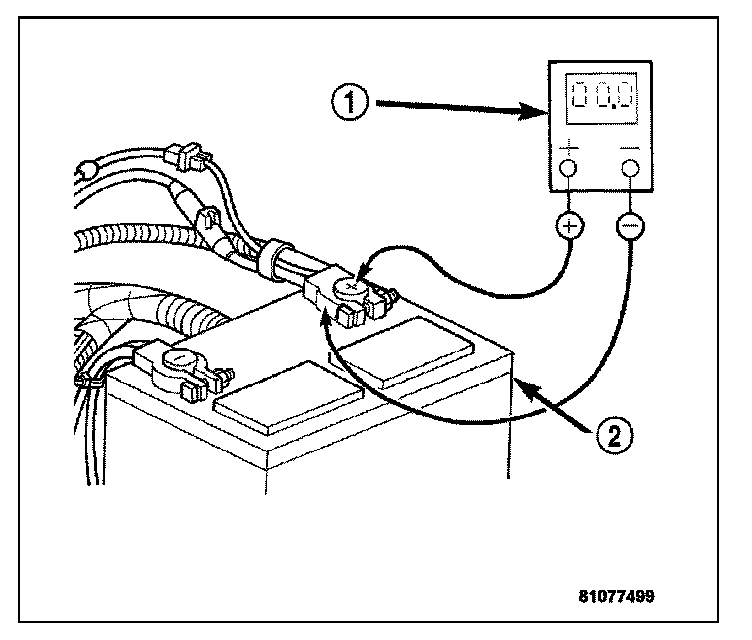 1

00.0

+

−

+

−

2

81077499