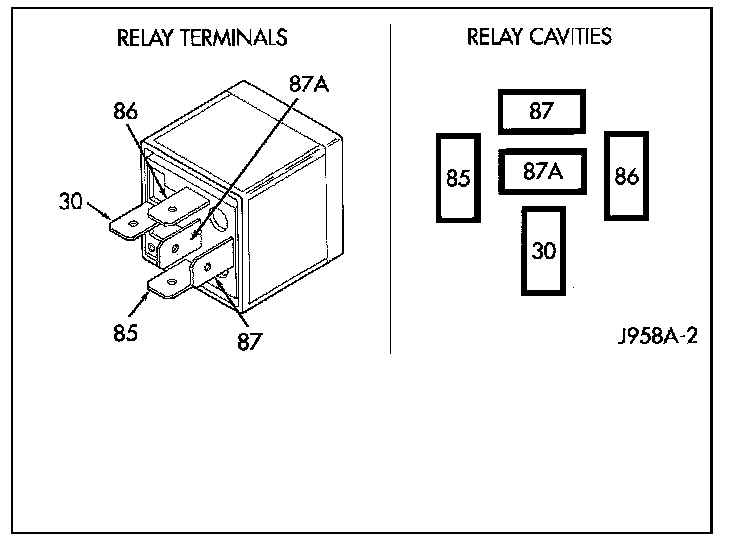 RELAY TERMINALS

87A
86
30
85
87

RELAY CAVITIES

87
85
87A
86
30

J958A-2