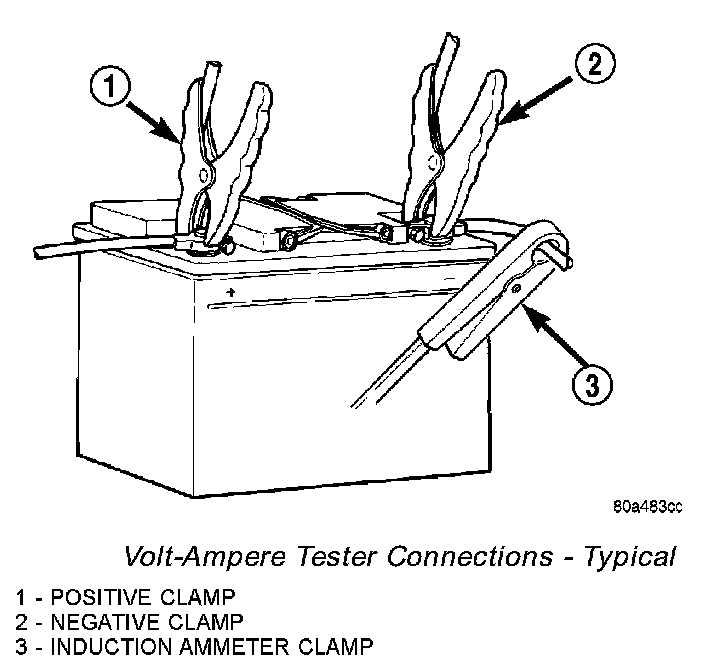 1

2

+

3

80a483cc

Volt-Ampere Tester Connections - Typical

1 - POSITIVE CLAMP
2 - NEGATIVE CLAMP
3 - INDUCTION AMMETER CLAMP