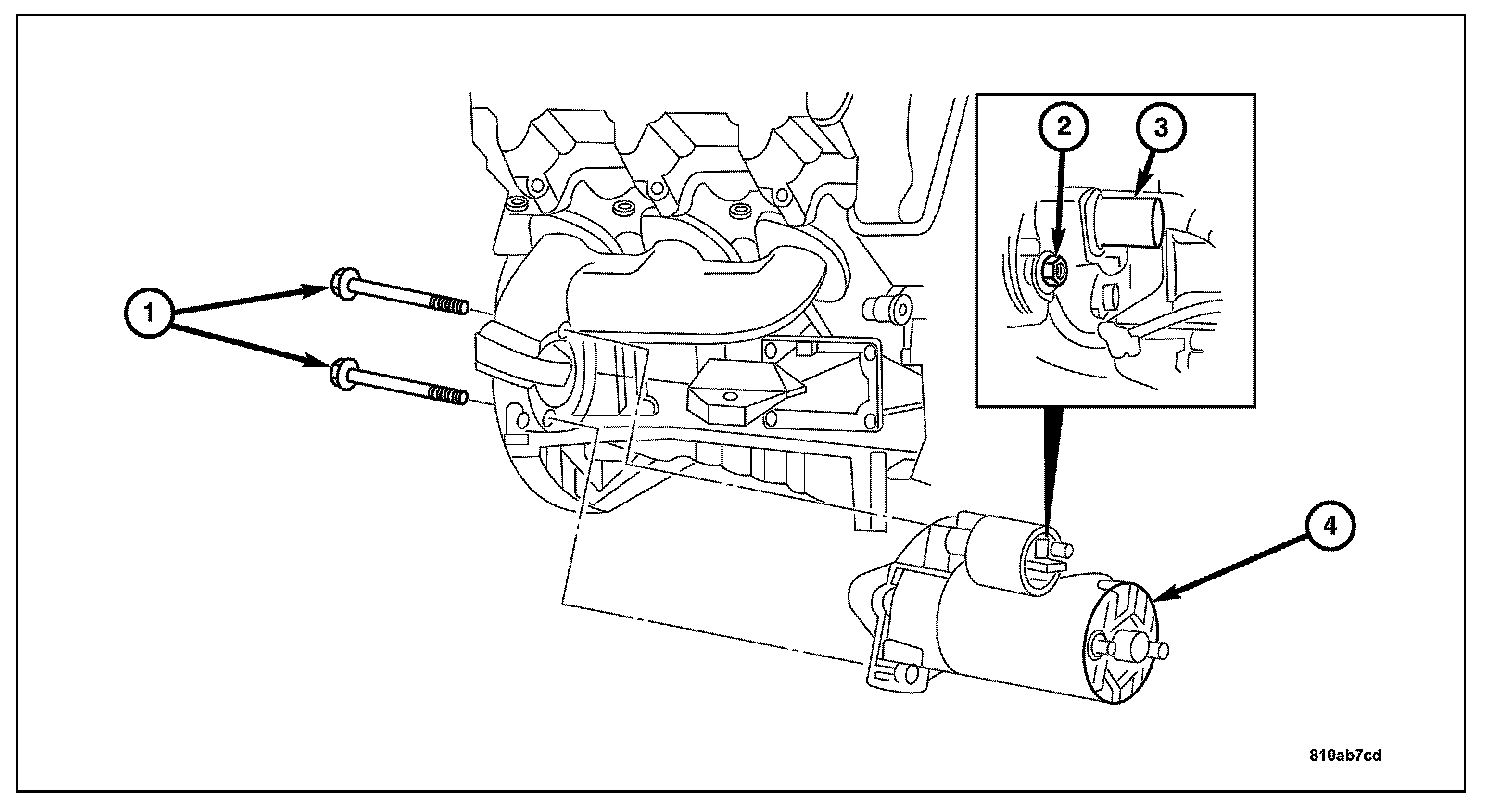 1
2
3
4
810ab7cd