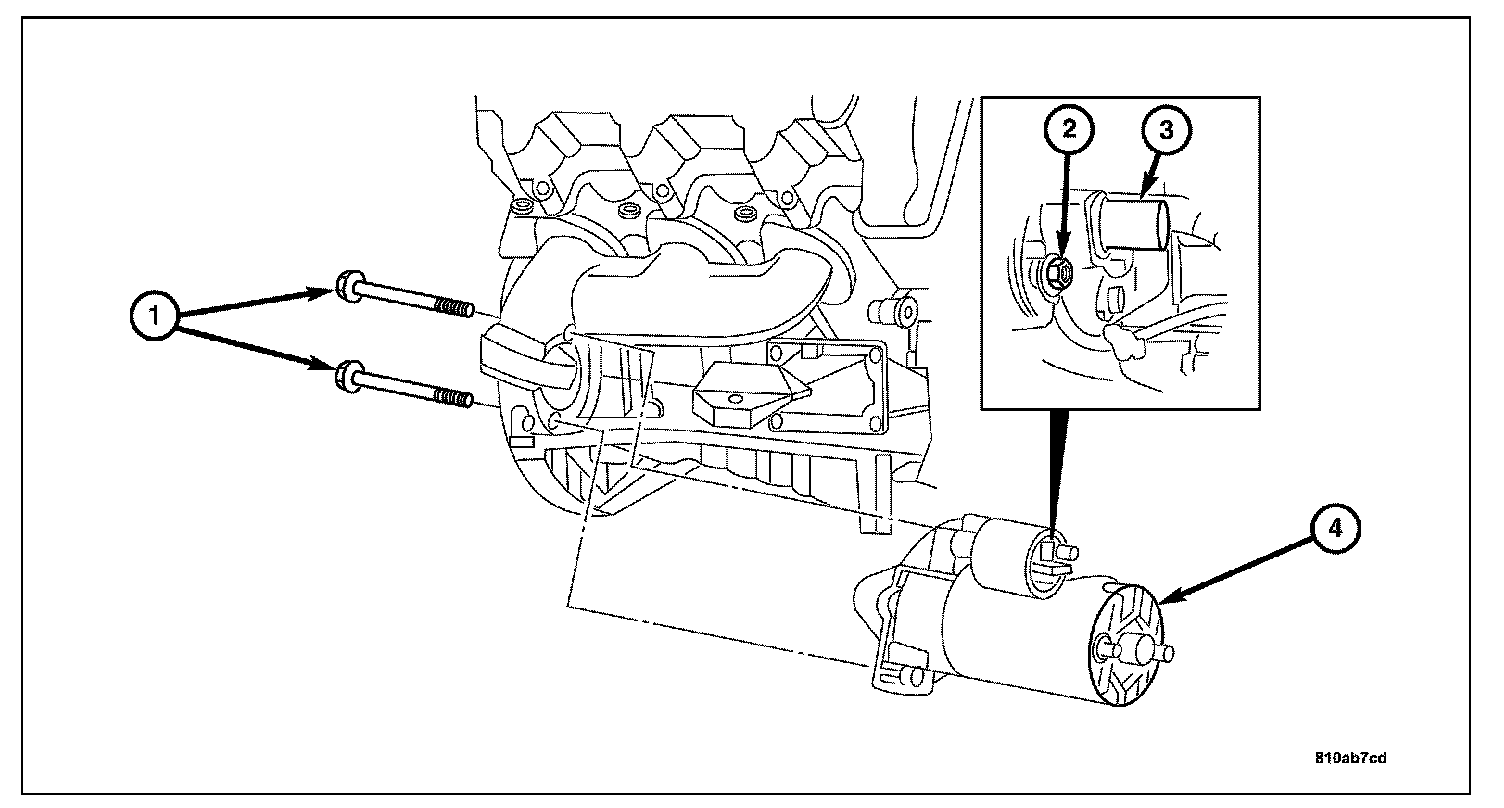 1
2
3
4
810ab7cd