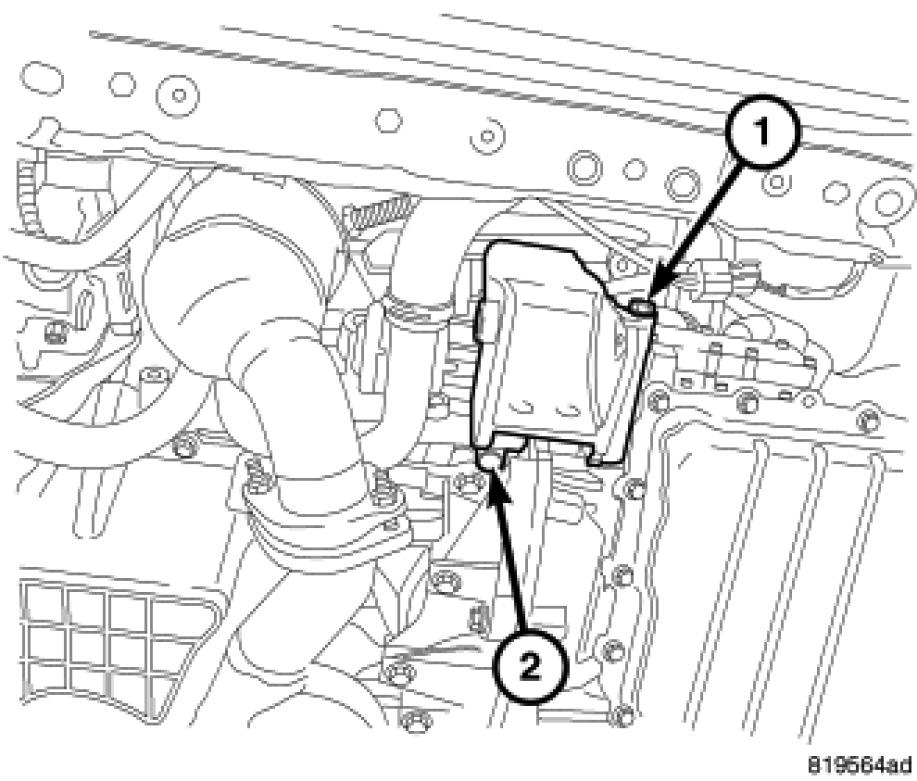 1
2
819564ad