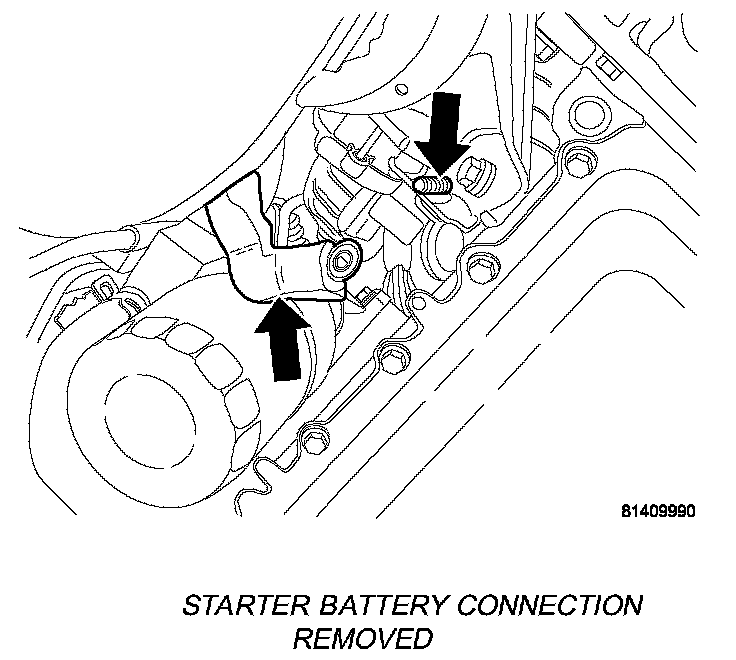 81409990

STARTER BATTERY CONNECTION REMOVED