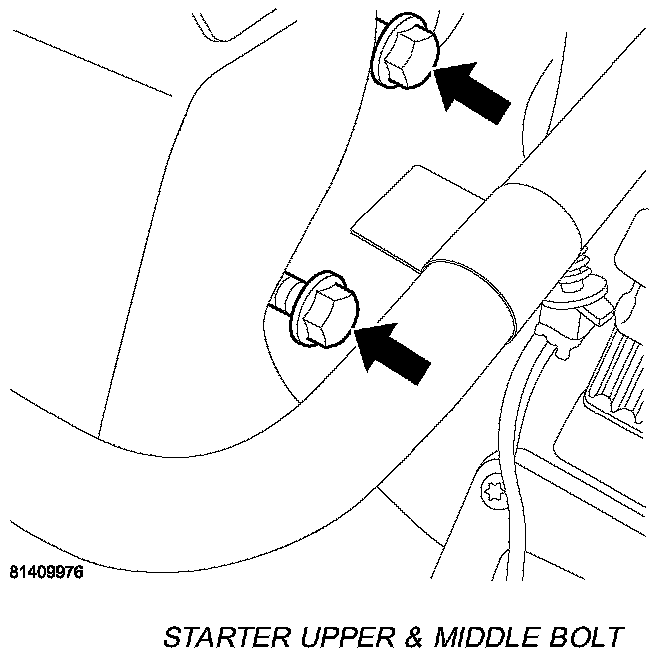 81409976

STARTER UPPER & MIDDLE BOLT