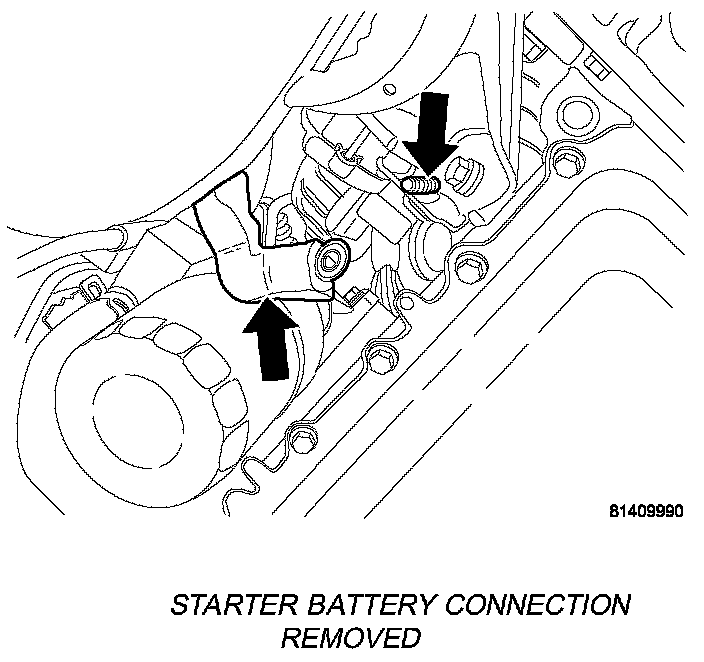 81409990

STARTER BATTERY CONNECTION REMOVED