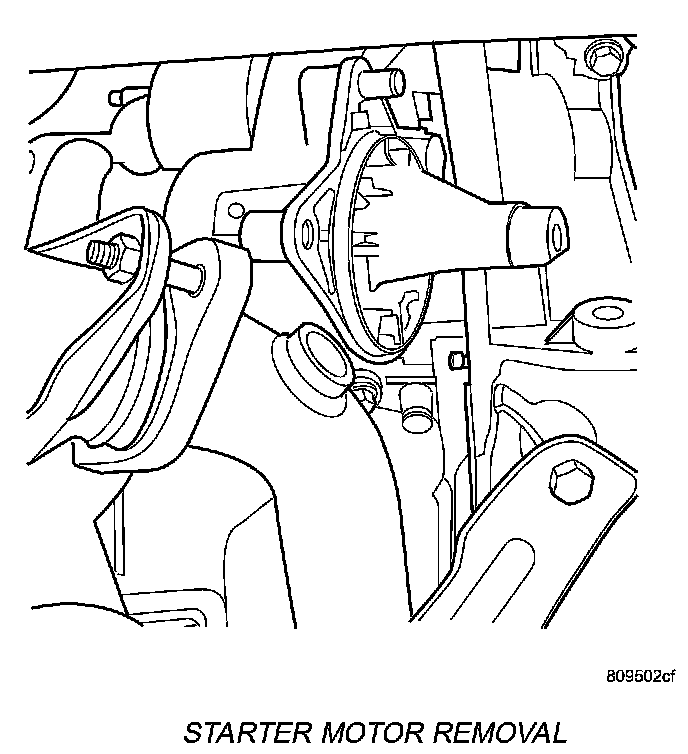 809502cf

STARTER MOTOR REMOVAL