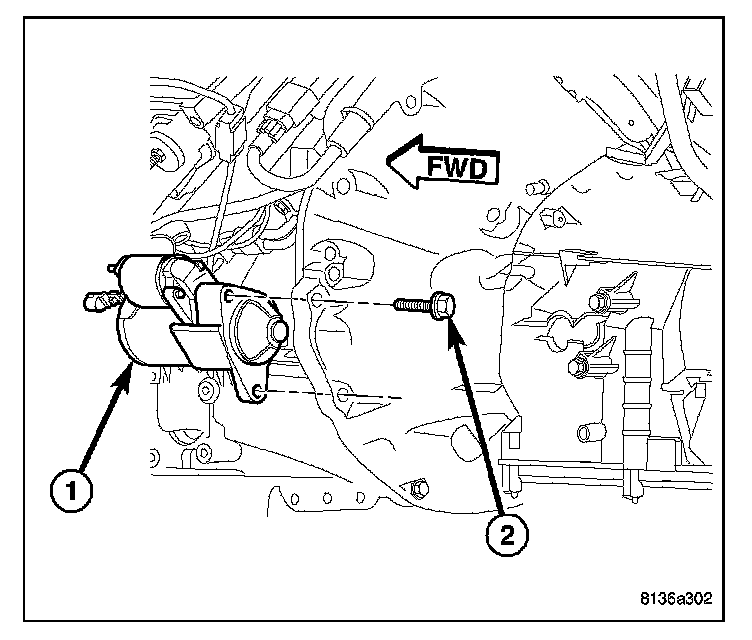 FWD

1

2

8136a302