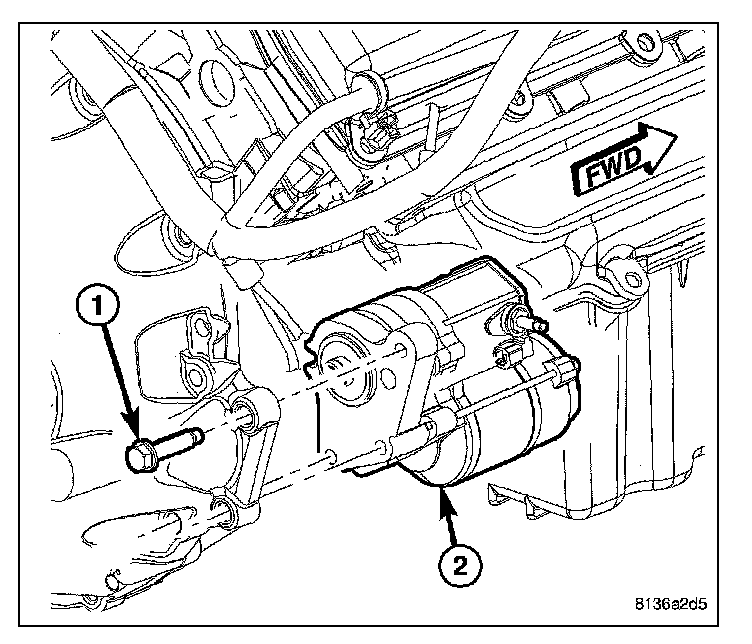 FWD

1

2

8136a2d5