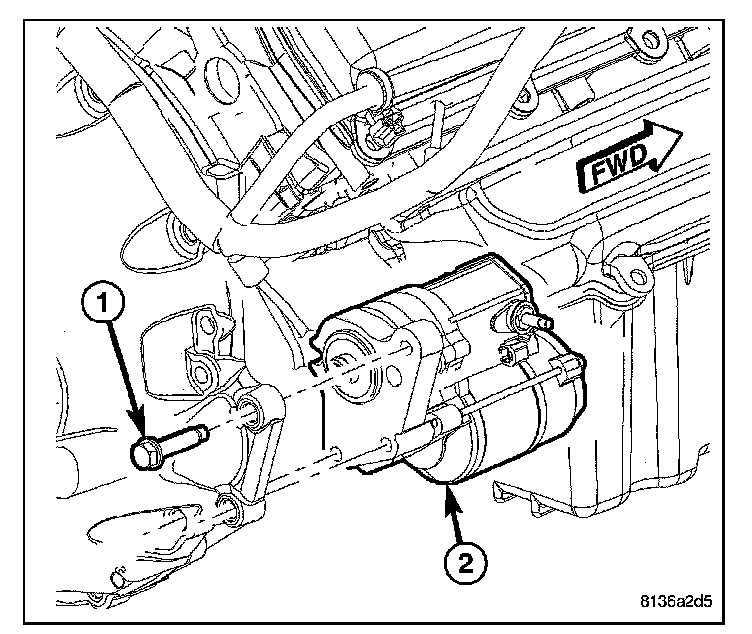 FWD

1

2

8136a2d5