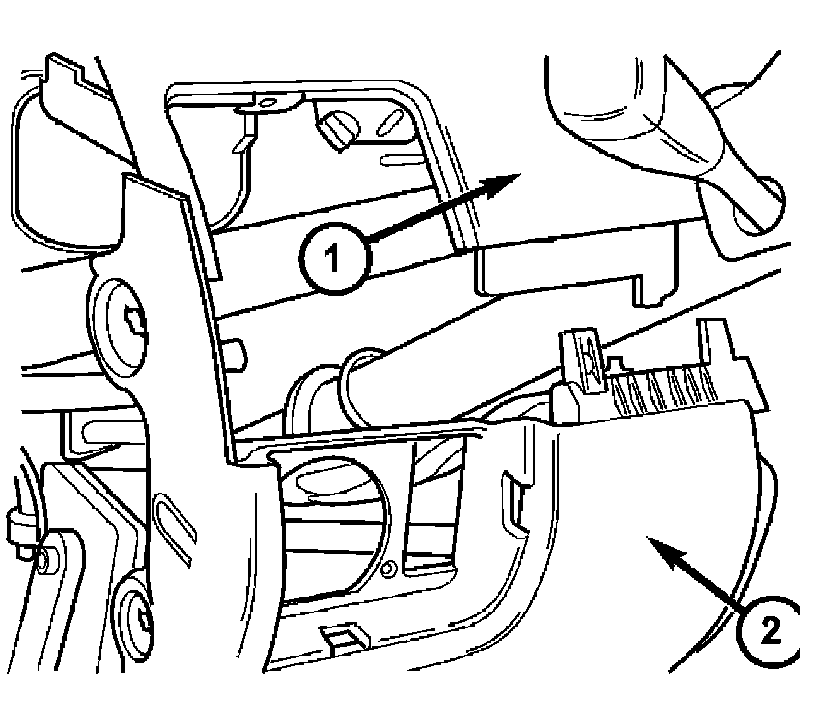 1

2