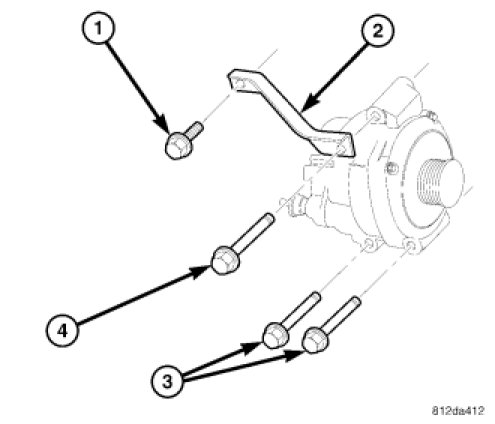 1
2
4
3
812da412