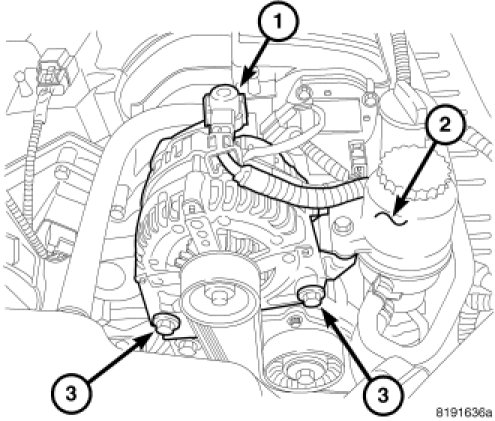 1
2
3
3
8191636a