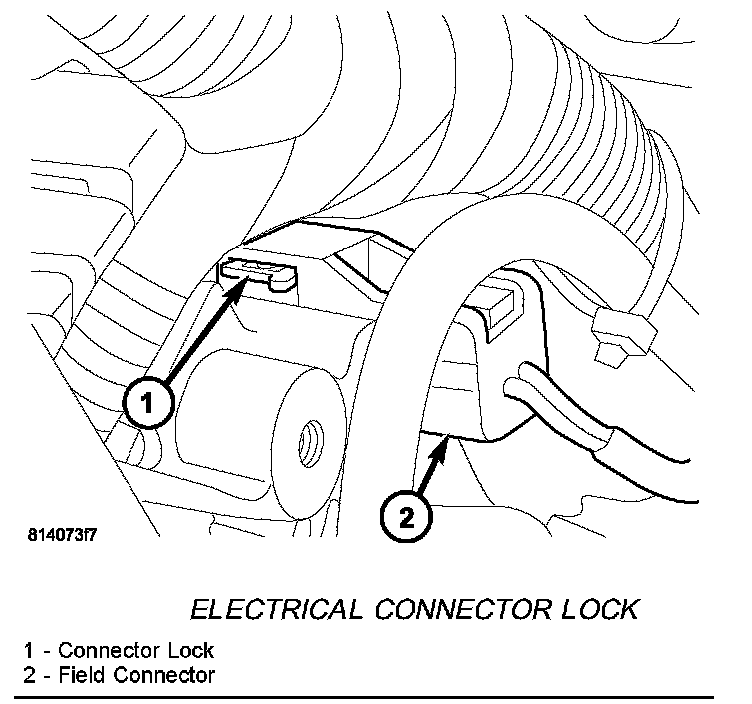 1

2

814073f7

ELECTRICAL CONNECTOR LOCK

1 - Connector Lock
2 - Field Connector