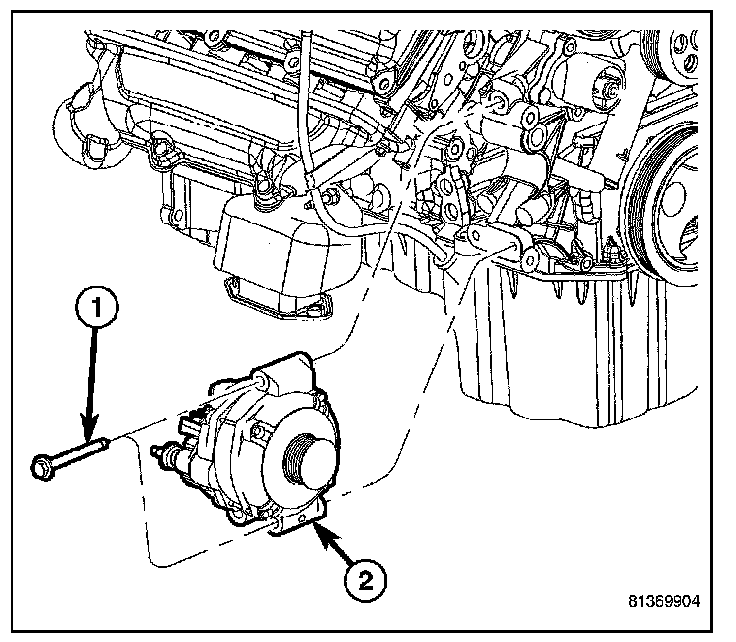 1
2
81369904