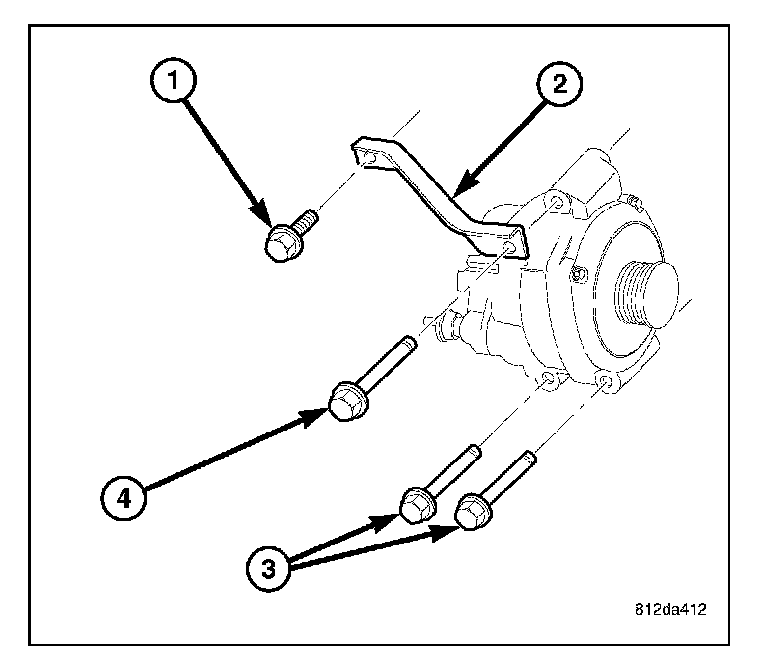 1
2
4
3
812da412