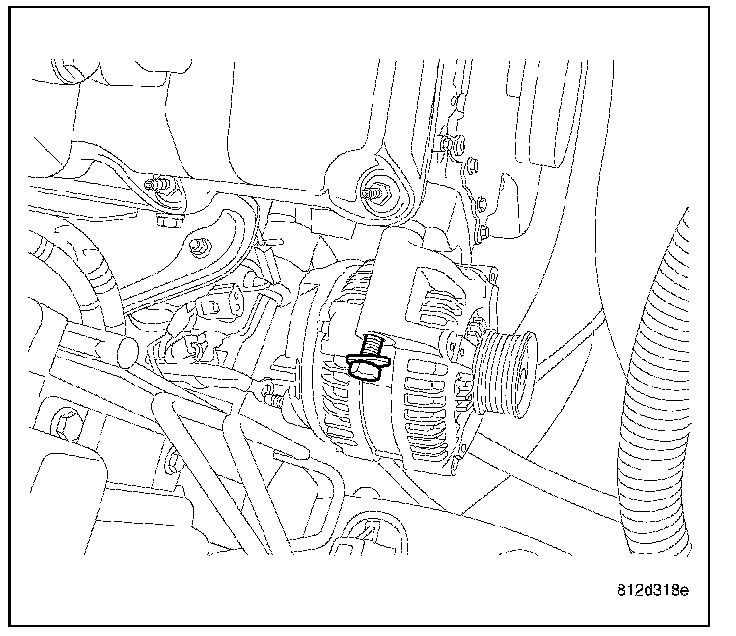 812d318e