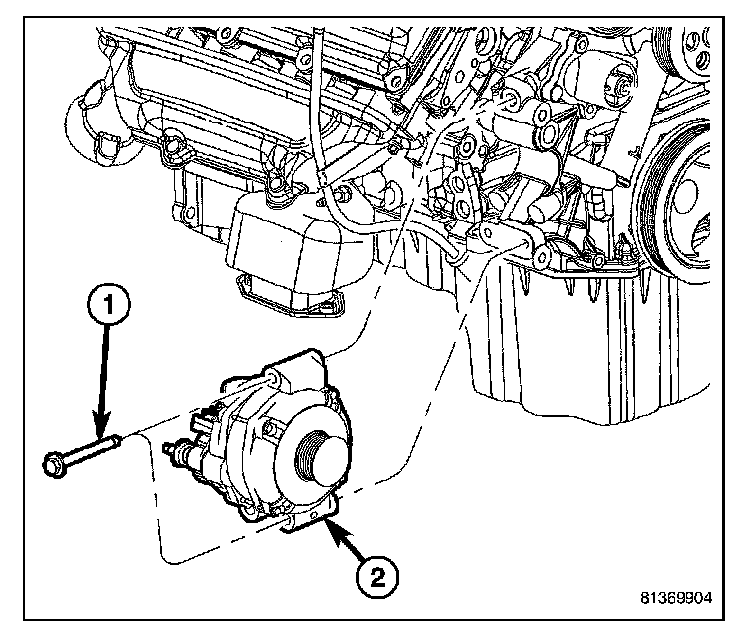 1
2
81369904