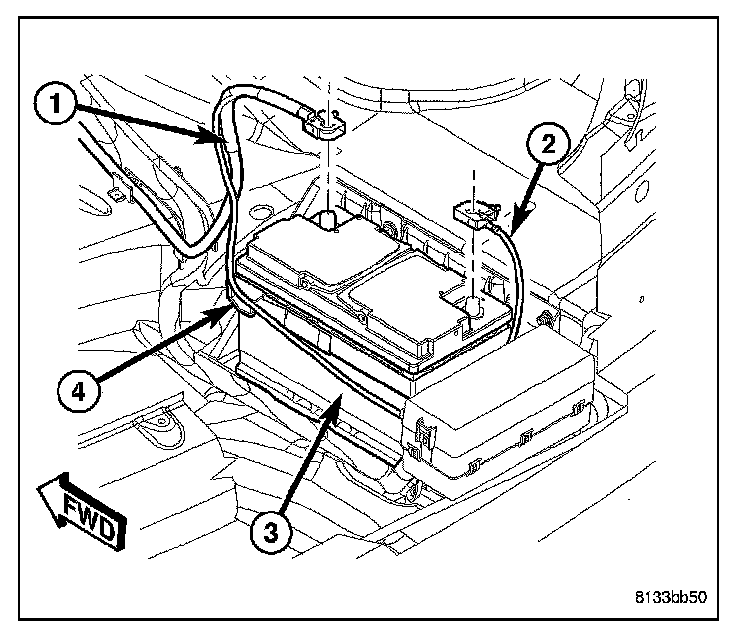 1
2
4
3
FWD
8133bb50