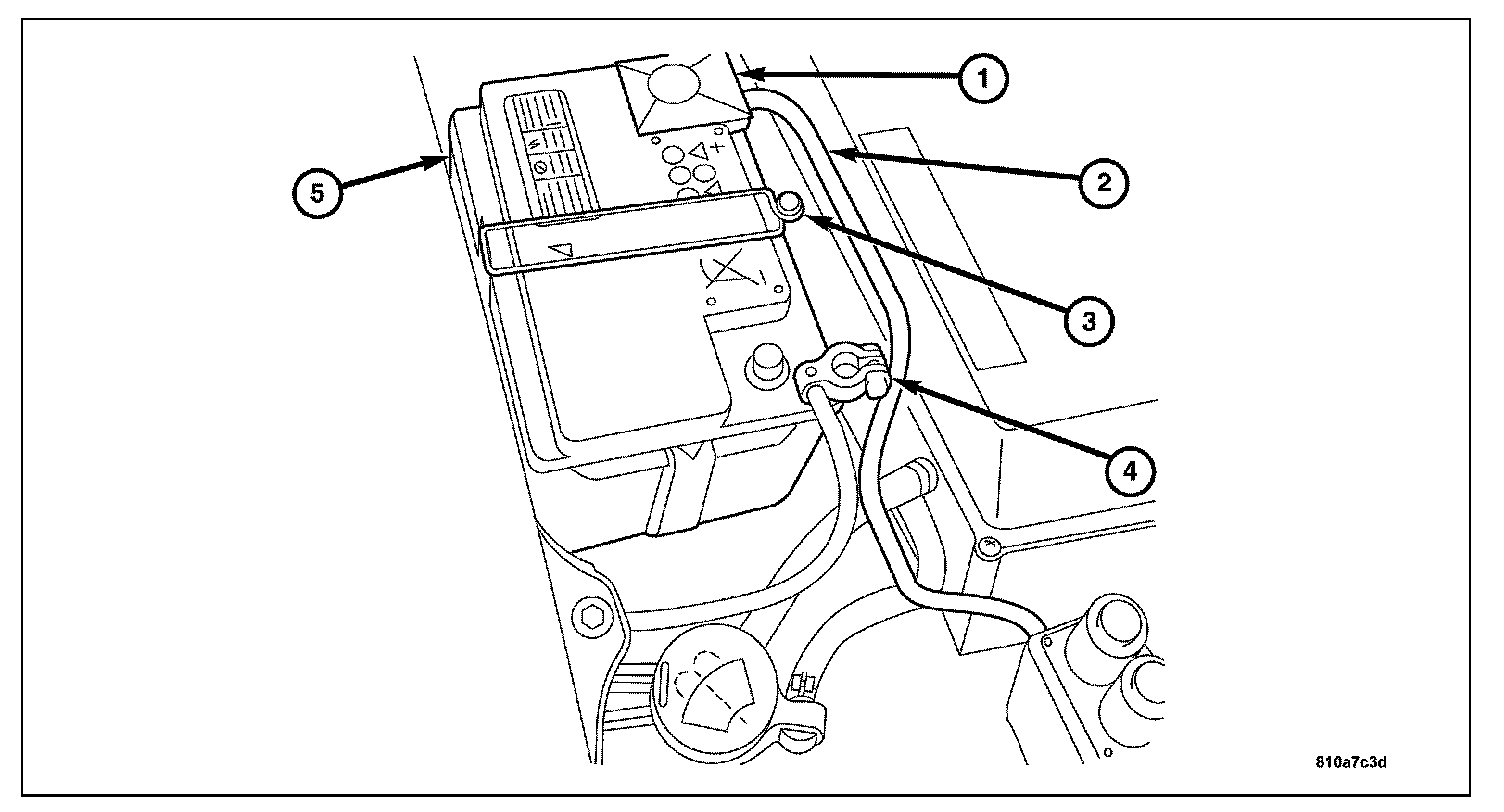 1
2
5
3
4
810a7c3d