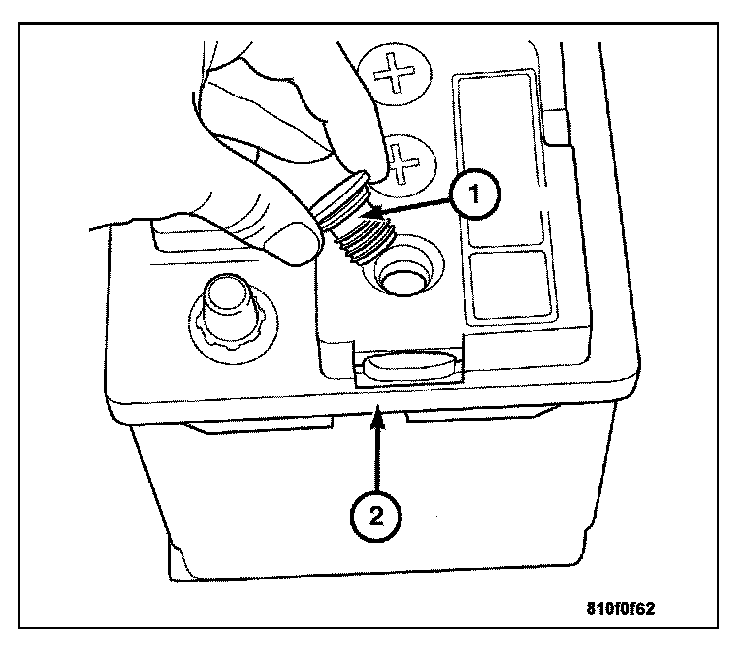 1

2

810f0f62