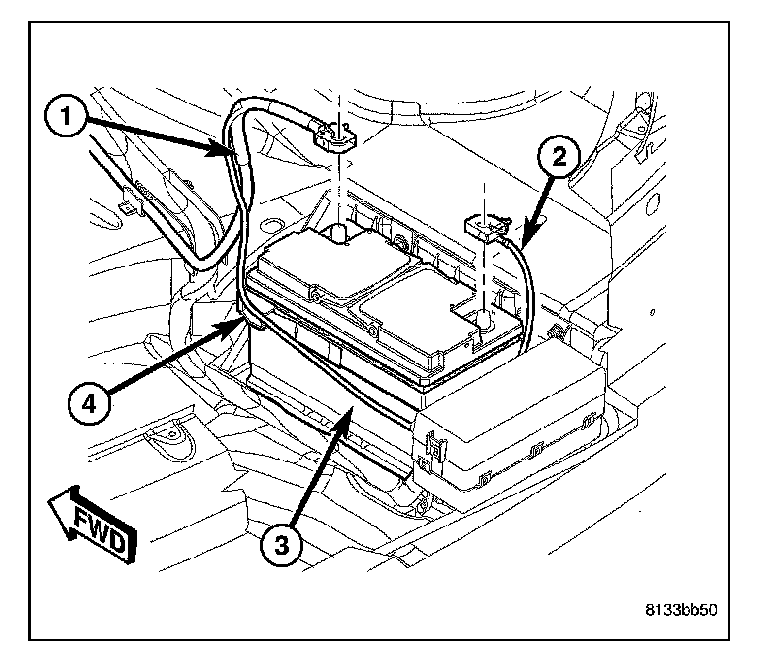 1
2
4
3
FWD
8133bb50