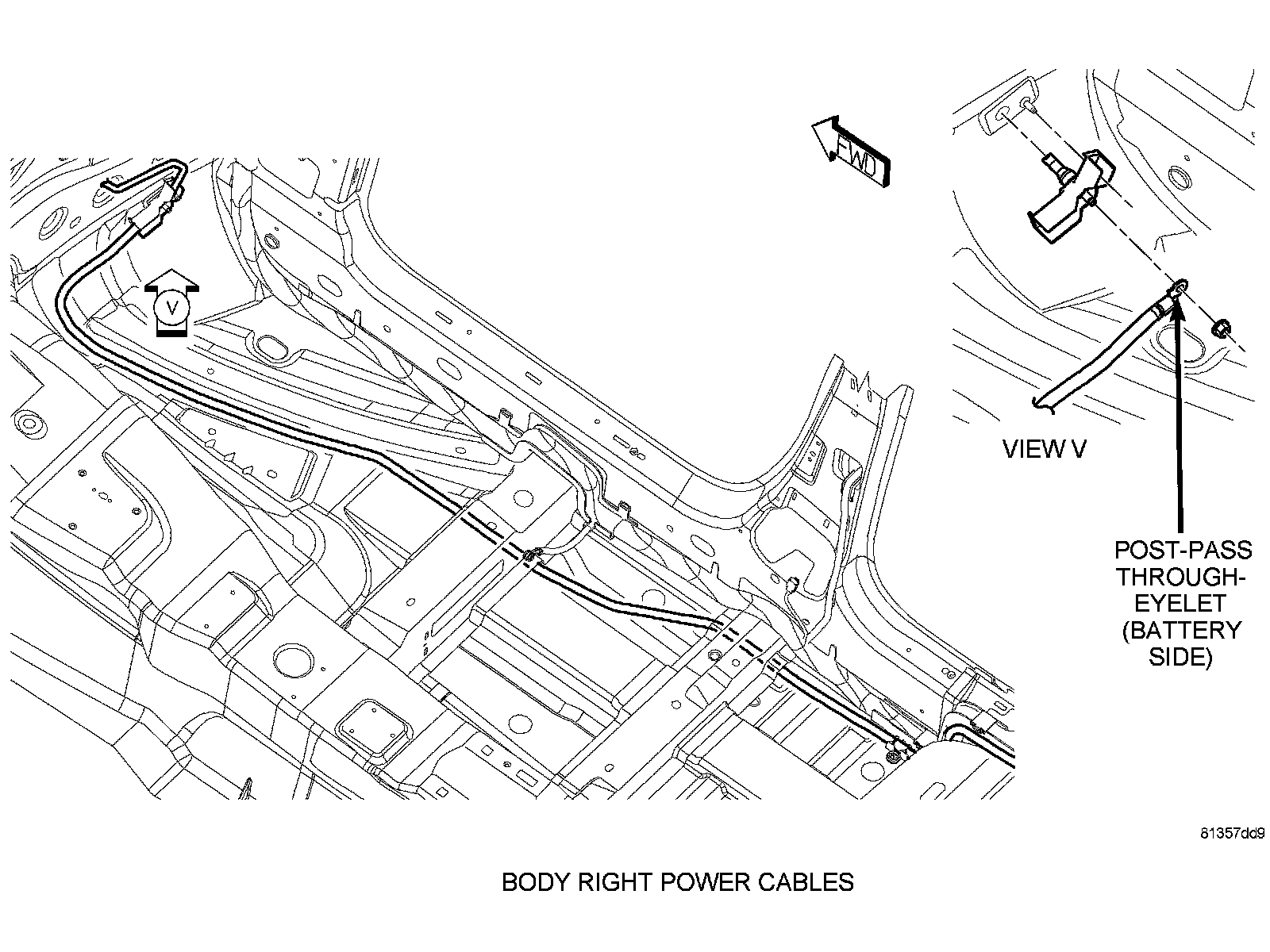 FWD

V

VIEW V

POST-PASS THROUGH-EYELET (BATTERY SIDE)

81357dd9

BODY RIGHT POWER CABLES