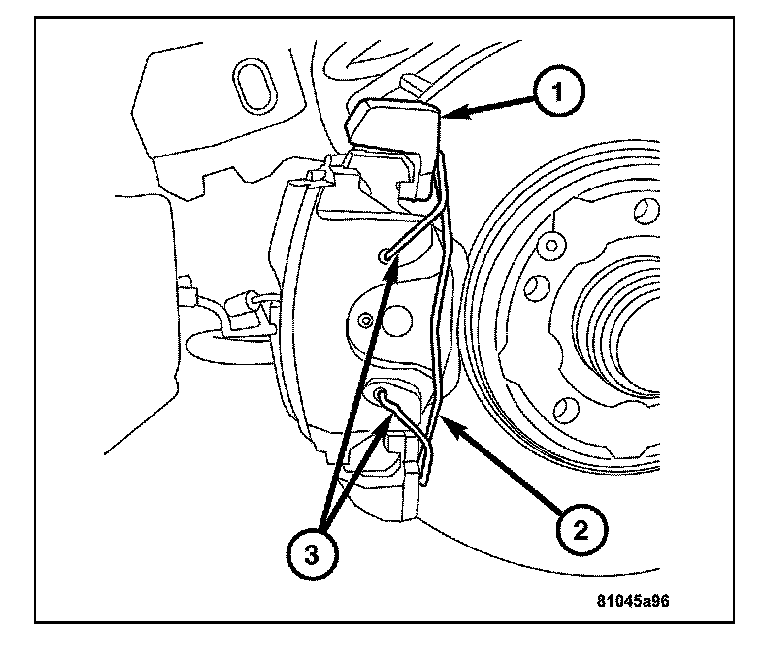 1
2
3
81045a96