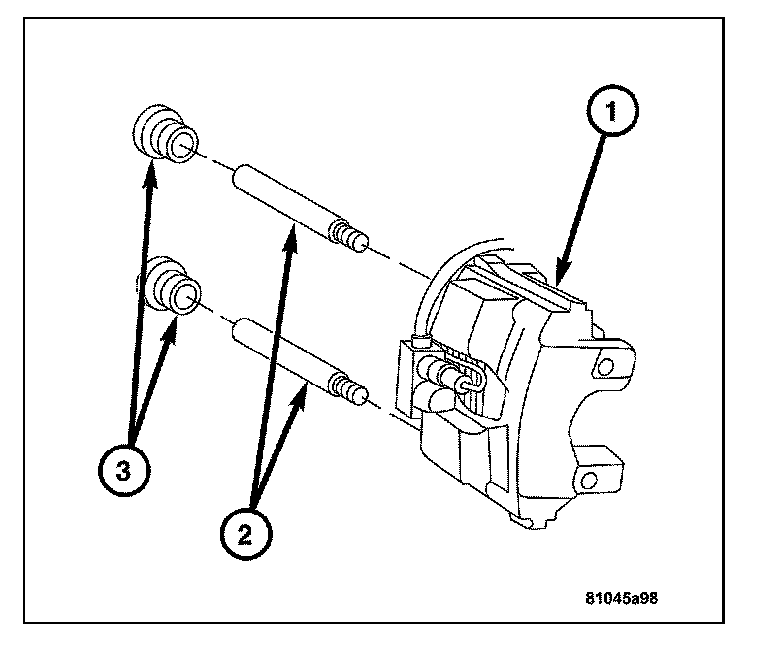 1

3

2

81045a98