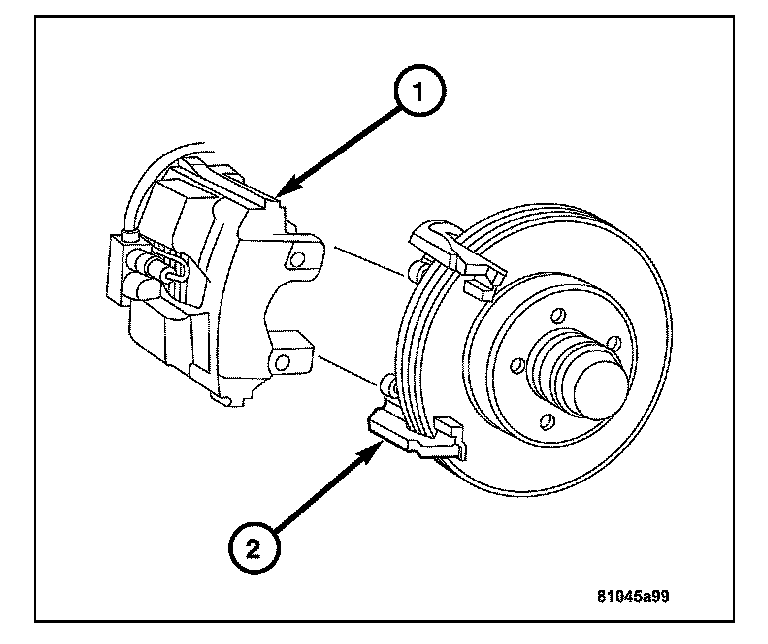 1

2

81045a99