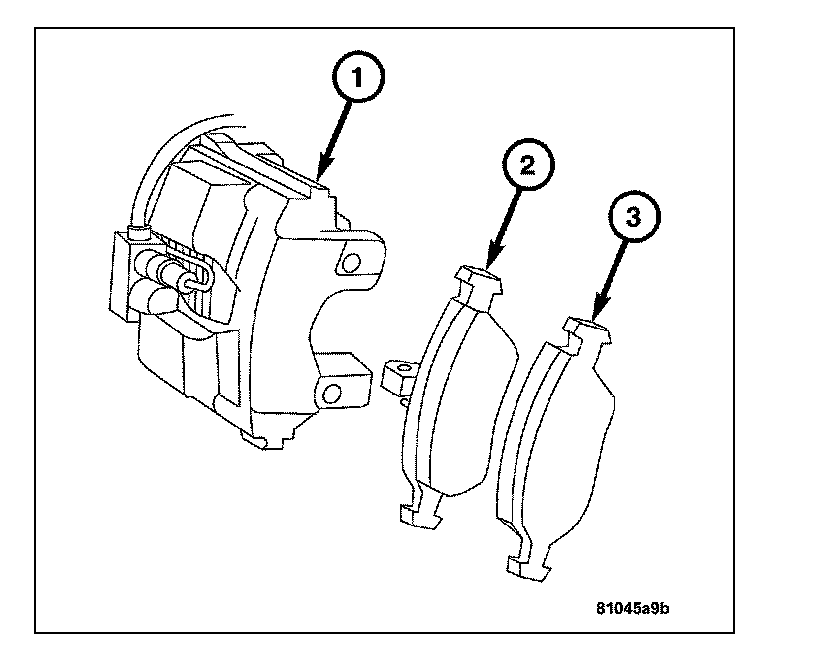 1
2
3
81045a9b