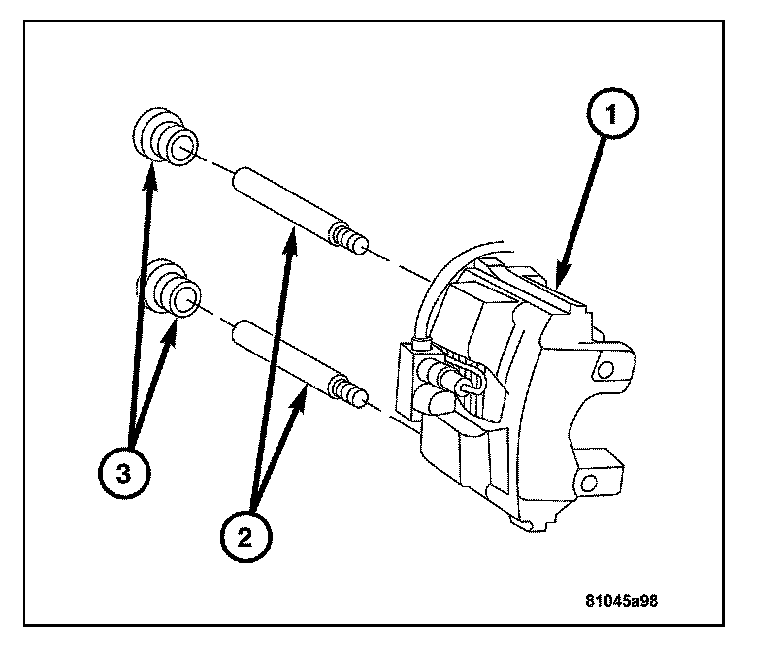 1
3
2
81045a98