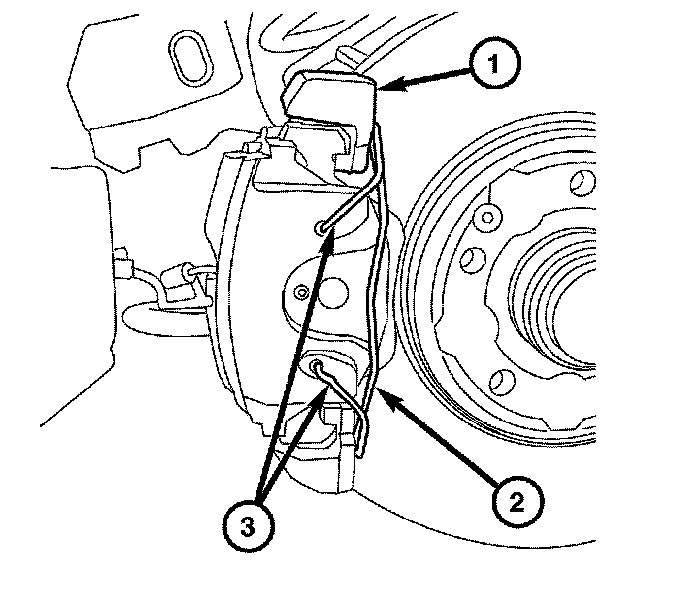 1
2
3